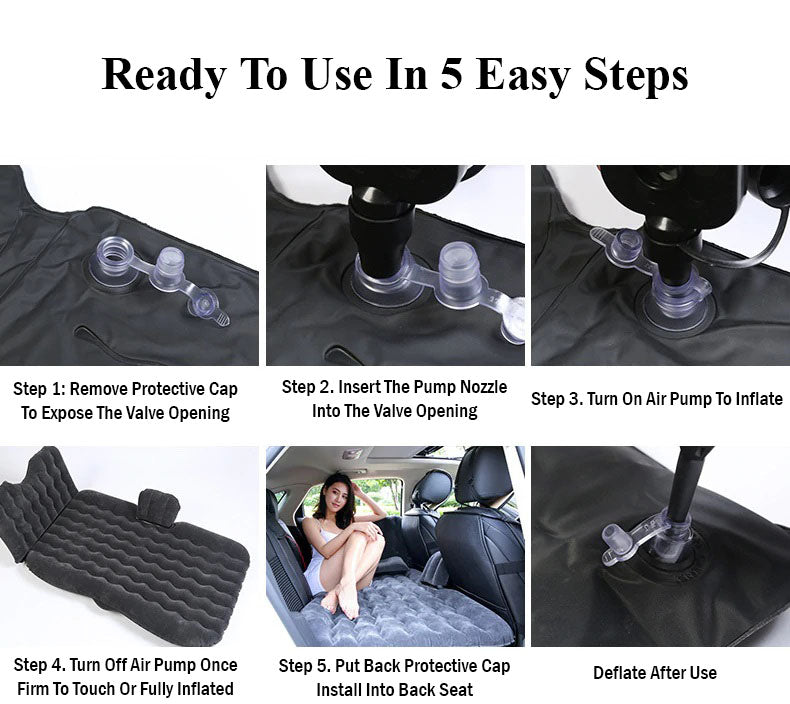 Ready To Use In 5 Easy Steps

Step 1: Remove Protective Cap To Expose The Valve Opening

Step 2. Insert The Pump Nozzle Into The Valve Opening

Step 3. Turn On Air Pump To Inflate

Step 4. Turn Off Air Pump Once Firm To Touch Or Fully Inflated

Step 5. Put Back Protective Cap Install Into Back Seat

Deflate After Use